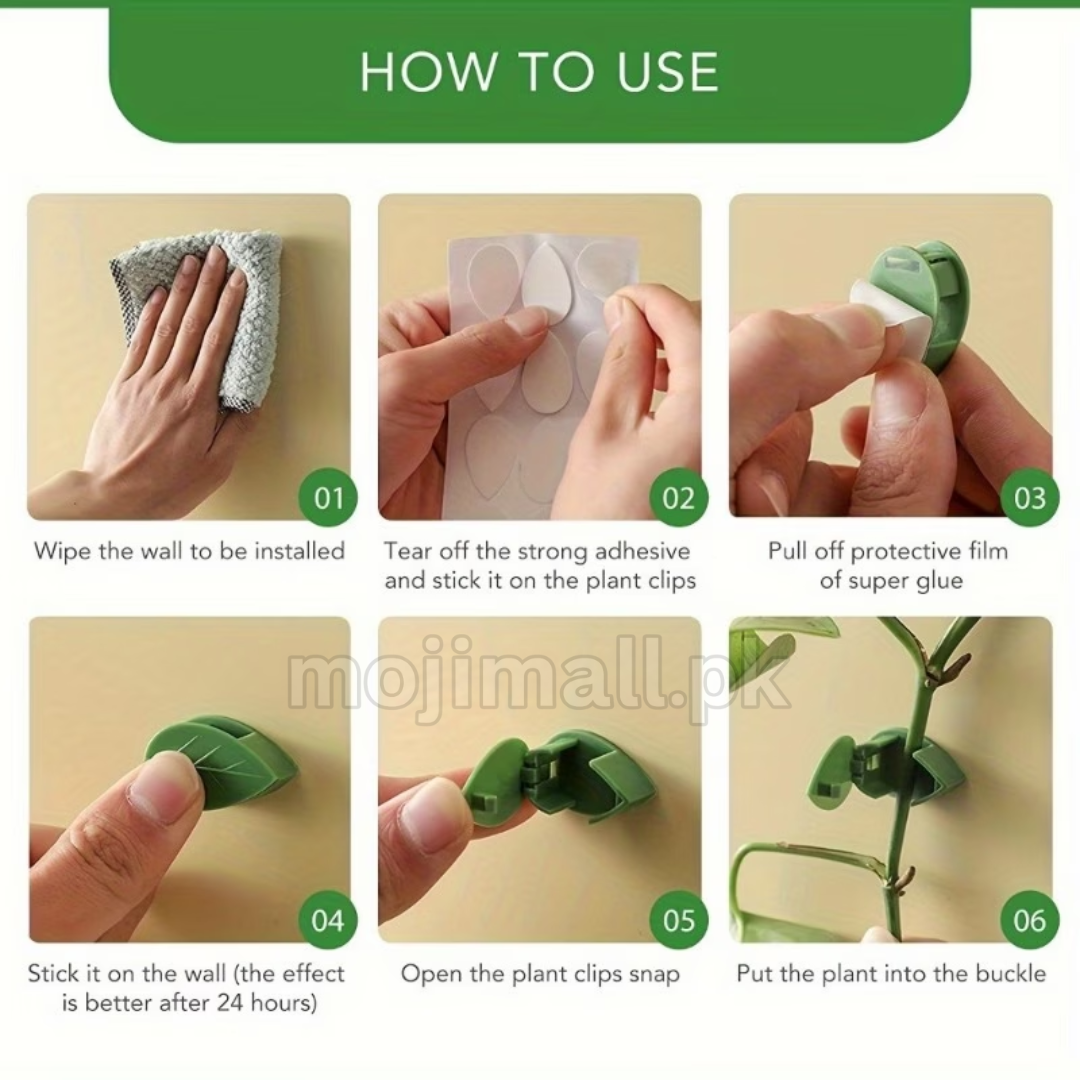 HOW TO USE

01
Wipe the wall to be installed

02
Tear off the strong adhesive and stick it on the plant clips

03
Pull off protective film of super glue

mojimall.pk

04
Stick it on the wall (the effect is better after 24 hours)

05
Open the plant clips snap

06
Put the plant into the buckle