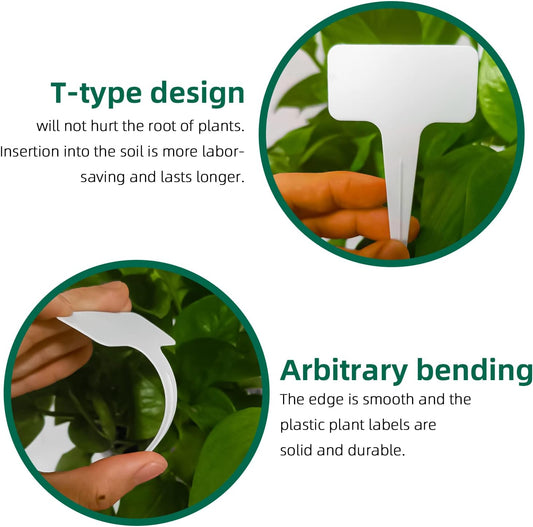 T-type design

will not hurt the root of plants. Insertion into the soil is more labor-saving and lasts longer.

Arbitrary bending

The edge is smooth and the plastic plant labels are solid and durable.