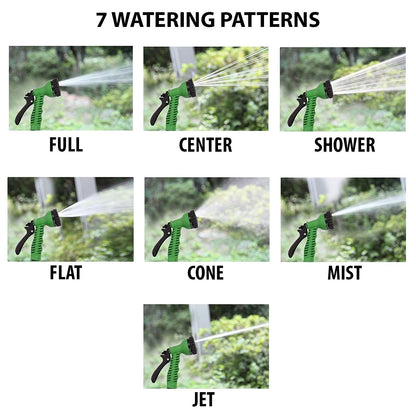 7 WATERING PATTERNS

FULL

CENTER

SHOWER

FLAT

CONE

MIST

JET