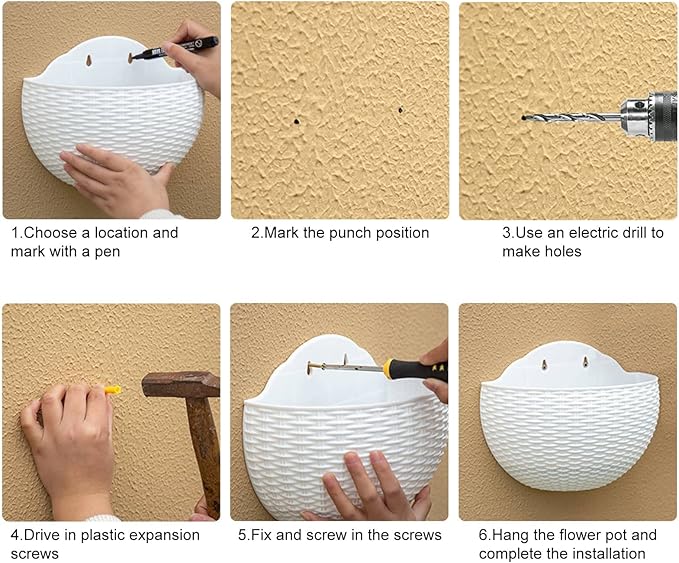 1.Choose a location and mark with a pen

2.Mark the punch position

3.Use an electric drill to make holes

4.Drive in plastic expansion screws

5.Fix and screw in the screws

6.Hang the flower pot and complete the installation