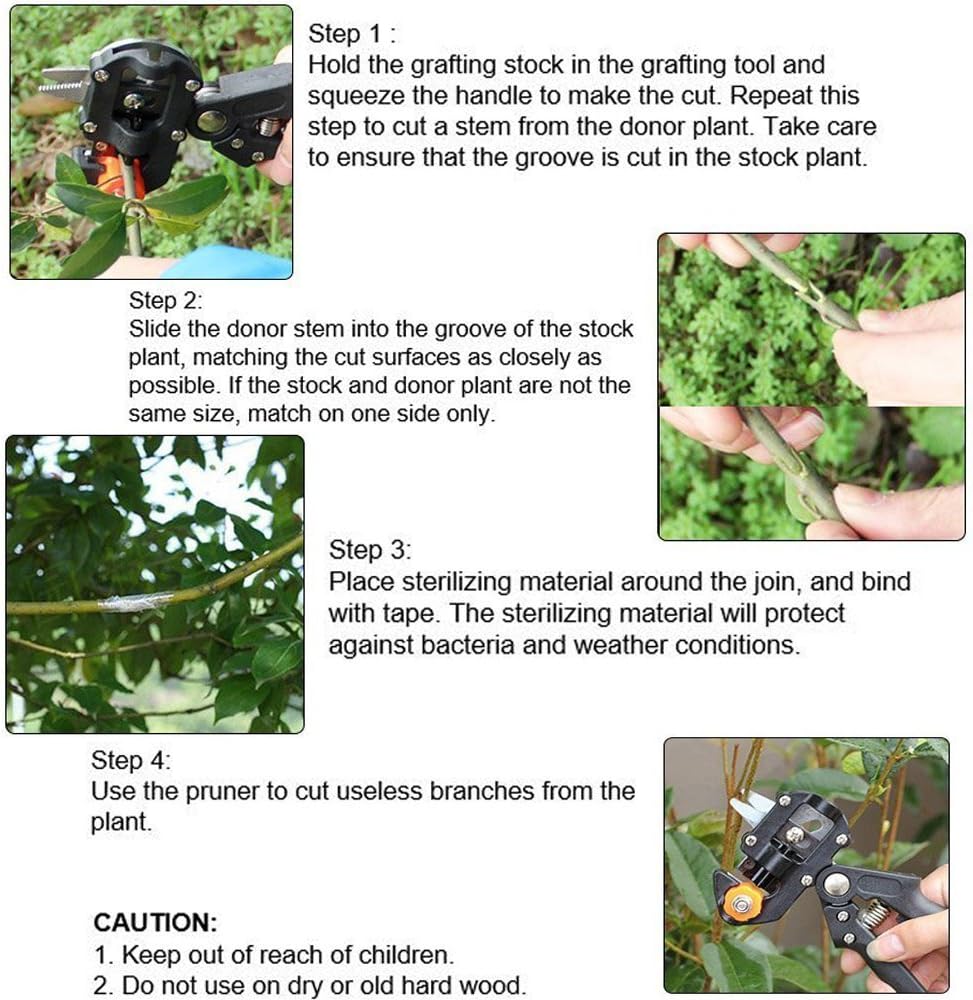 Step 1 :
Hold the grafting stock in the grafting tool and squeeze the handle to make the cut. Repeat this step to cut a stem from the donor plant. Take care to ensure that the groove is cut in the stock plant.

Step 2:
Slide the donor stem into the groove of the stock plant, matching the cut surfaces as closely as possible. If the stock and donor plant are not the same size, match on one side only.

Step 3:
Place sterilizing material around the join, and bind with tape. The sterilizing material will protect against bacteria and weather conditions.

Step 4:
Use the pruner to cut useless branches from the plant.

CAUTION:
1. Keep out of reach of children.
2. Do not use on dry or old hard wood.