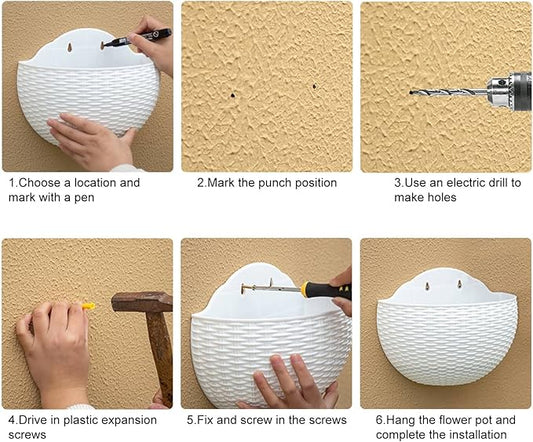 1.Choose a location and mark with a pen

2.Mark the punch position

3.Use an electric drill to make holes

4.Drive in plastic expansion screws

5.Fix and screw in the screws

6.Hang the flower pot and complete the installation